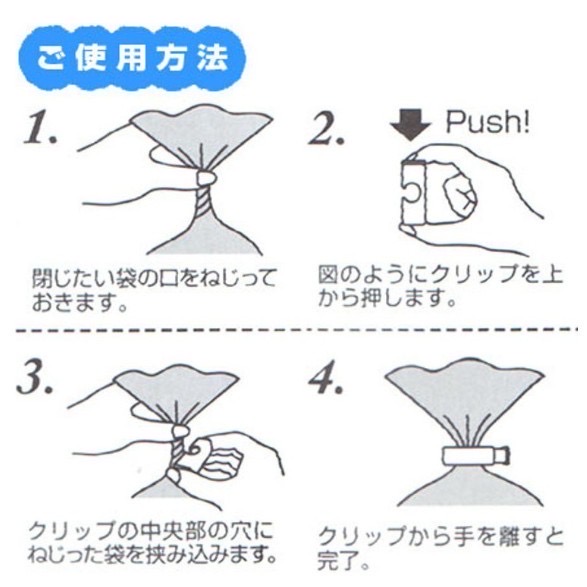 ご使用方法

1.

閉じたい袋の口をねじっておきます。

2.

Push!

図のようにクリップを上から押します。

3.

クリップの中央部の穴にねじった袋を挟み込みます。

4.

クリップから手を離すと完了。