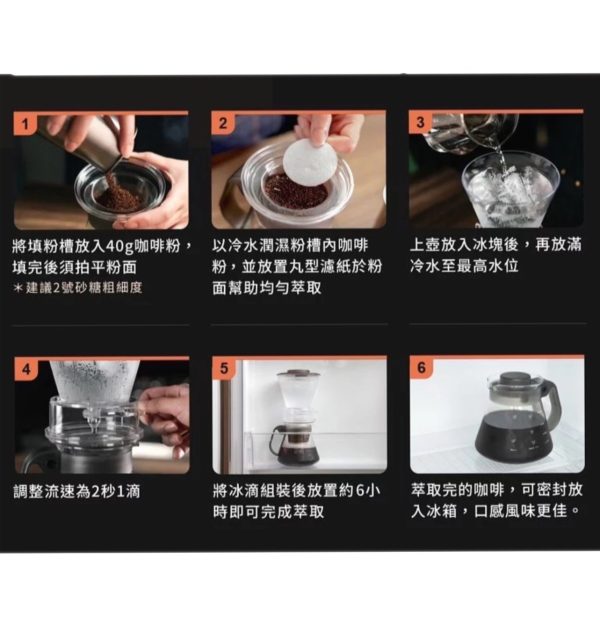 1

將填粉槽放入40g咖啡粉，填完後須拍平粉面
＊建議2號砂糖粗細度

2

以冷水潤濕粉槽內咖啡粉，並放置丸型濾紙於粉面幫助均勻萃取

3

上壺放入冰塊後，再放滿冷水至最高水位

4

調整流速為2秒1滴

5

將冰滴組裝後放置約6小時即可完成萃取

6

萃取完的咖啡，可密封放入冰箱，口感風味更佳。