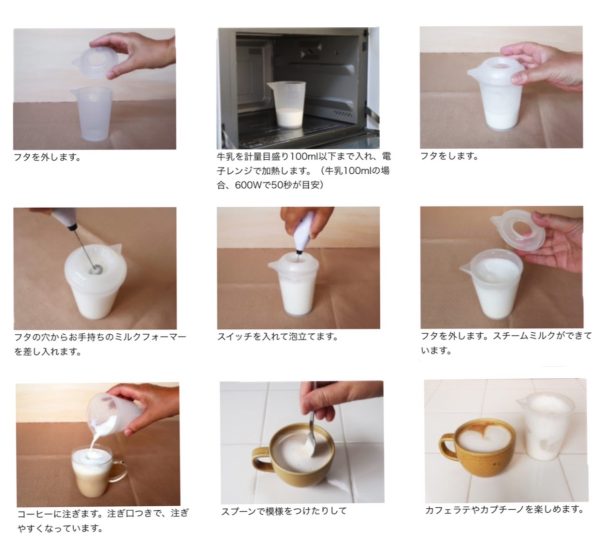 フタを外します。

牛乳を計量目盛り100ml以下まで入れ、電子レンジで加熱します。（牛乳100mlの場合、600Wで50秒が目安）

フタをします。

フタの穴からお手持ちのミルクフォーマーを差し入れます。

スイッチを入れて泡立てます。

フタを外します。スチームミルクができています。

コーヒーに注ぎます。注ぎ口つきで、注ぎやすくなっています。

スプーンで模様をつけたりして

カフェラテやカプチーノを楽しめます。