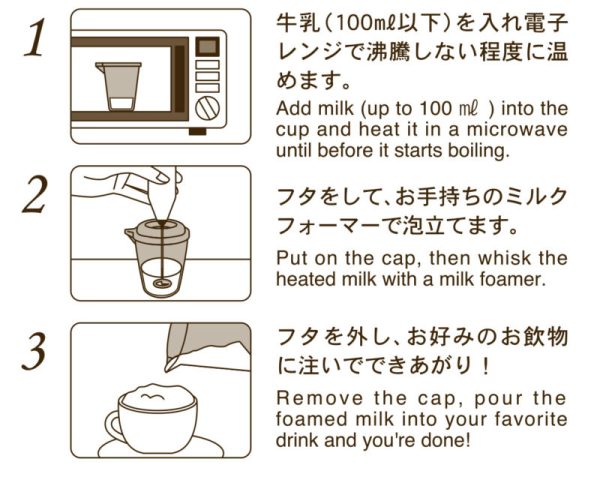 1

牛乳（100mℓ以下）を入れ電子レンジで沸騰しない程度に温めます。

Add milk (up to 100 mℓ ) into the cup and heat it in a microwave until before it starts boiling.

2

フタをして、お手持ちのミルクフォーマーで泡立てます。

Put on the cap, then whisk the heated milk with a milk foamer.

3

フタを外し、お好みのお飲物に注いでできあがり！

Remove the cap, pour the foamed milk into your favorite drink and you're done!