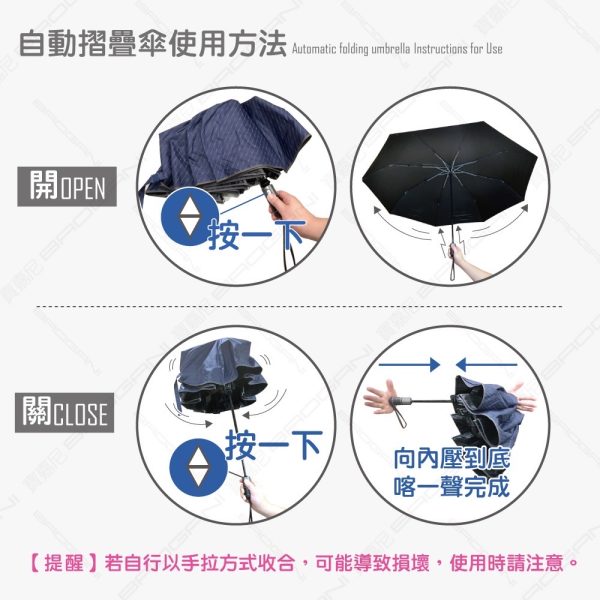 自動摺疊傘使用方法 Automatic folding umbrella Instructions for Use

開OPEN

按一下

關CLOSE

按一下

向內壓到底
喀一聲完成

【提醒】若自行以手拉方式收合，可能導致損壞，使用時請注意。