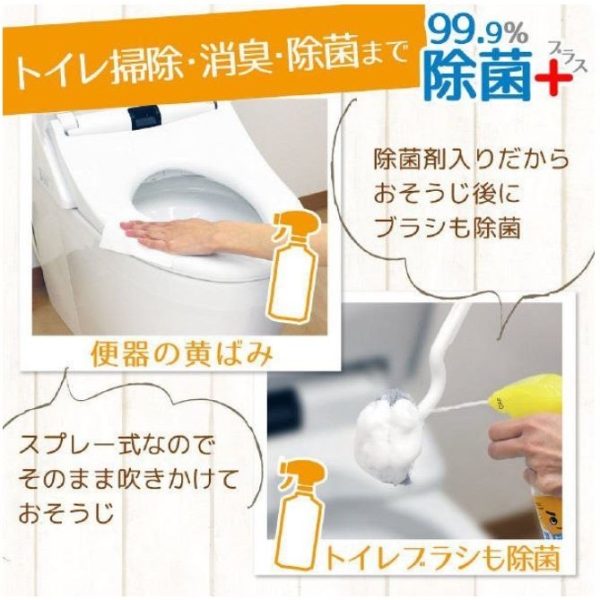 トイレ掃除・消臭・除菌まで

99.9%
除菌+
プラス

除菌剤入りだから
おそうじ後に
ブラシも除菌

便器の黄ばみ

スプレー式なので
そのまま吹きかけて
おそうじ

トイレブラシも除菌